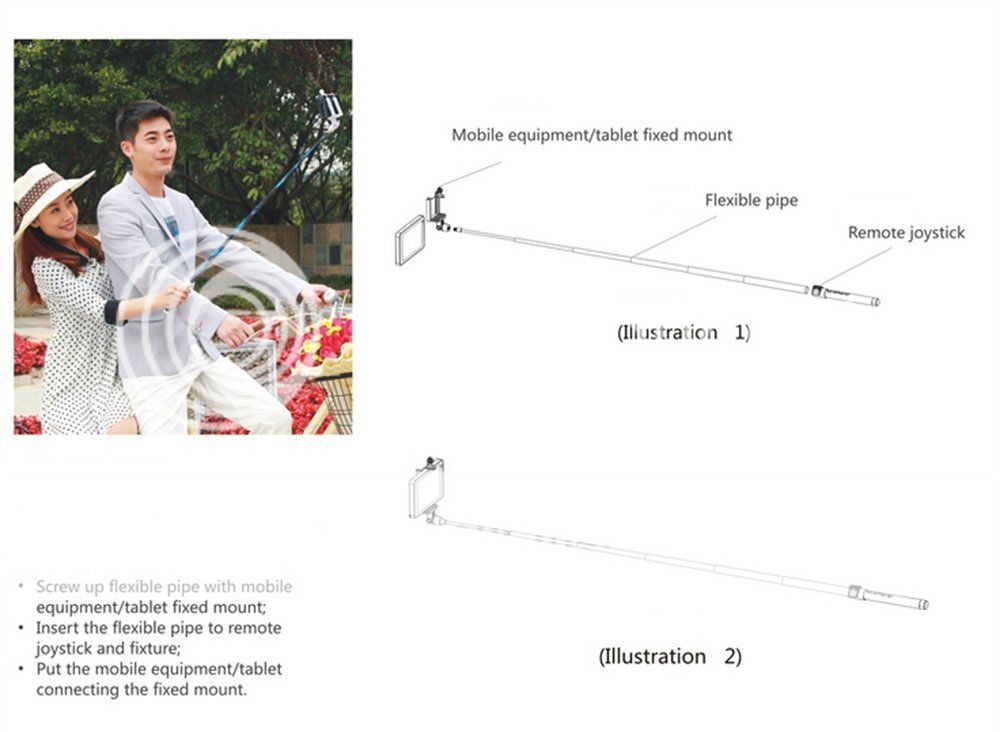 Mobile equipment/tablet fixed mount

Flexible pipe

Remote joystick

(Illustration 1)

(Illustration 2)

• Screw up flexible pipe with mobile equipment/tablet fixed mount;
• Insert the flexible pipe to remote joystick and fixture;
• Put the mobile equipment/tablet connecting the fixed mount.